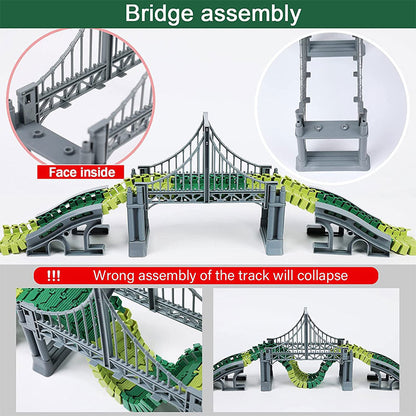 Bridge assembly

Face inside

!!! Wrong assembly of the track will collapse