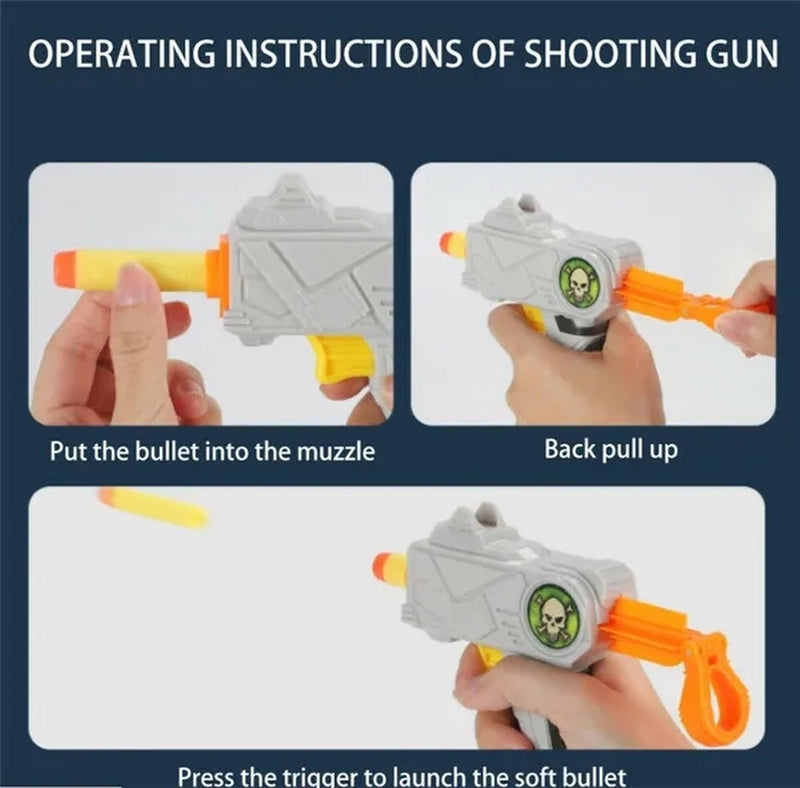 OPERATING INSTRUCTIONS OF SHOOTING GUN

Put the bullet into the muzzle

Back pull up

Press the trigger to launch the soft bullet